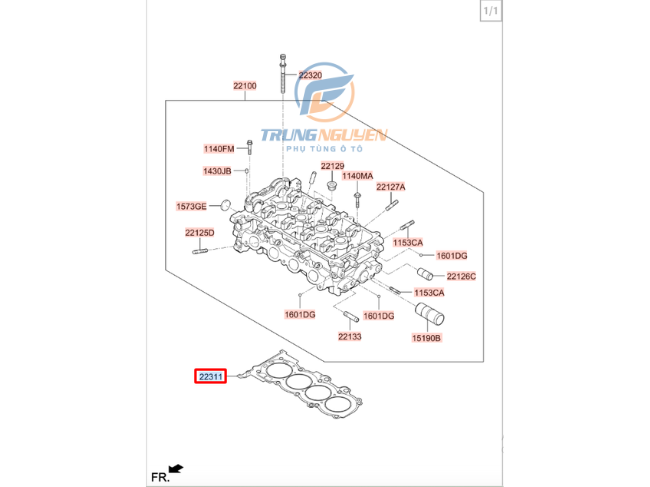 1/1

22320

22100

TRUNG NGUYEN
PHỤ TÙNG Ô TÔ

1140FM

1430JB

22129

1140MA

22127A

1573GE

22125D

1153CA

1601DG

22126C

1153CA

1601DG

1601DG

22133

15190B

22311

FR.