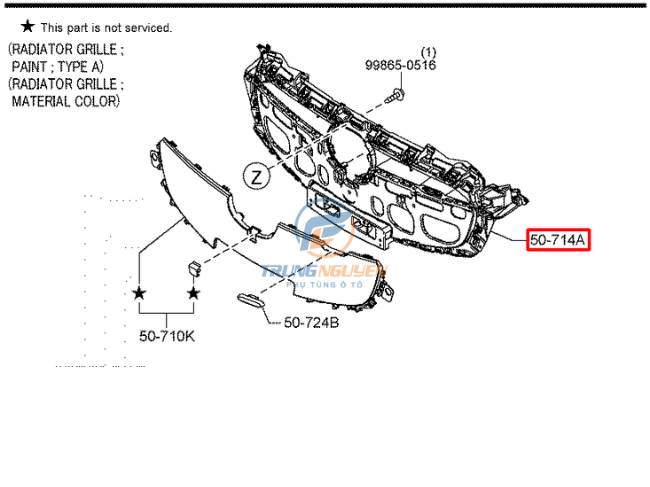 ★ This part is not serviced.

(RADIATOR GRILLE ; PAINT ; TYPE A)
(RADIATOR GRILLE ; MATERIAL COLOR)

(1)
99865-0516

Z

50-714A

TRUNG NGUYEN
PHỤ TÙNG Ô TÔ

★ ★

50-710K

50-724B