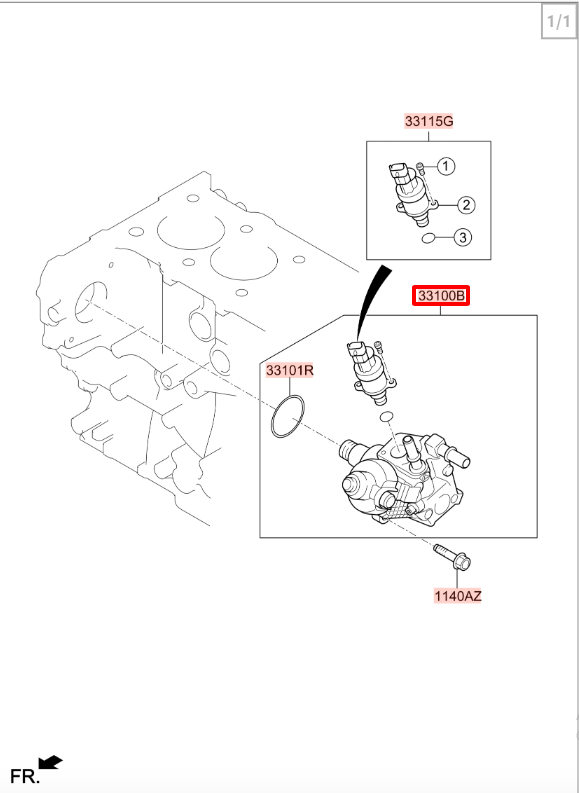 1/1

33115G

1

2

3

33100B

33101R

1140AZ

FR.