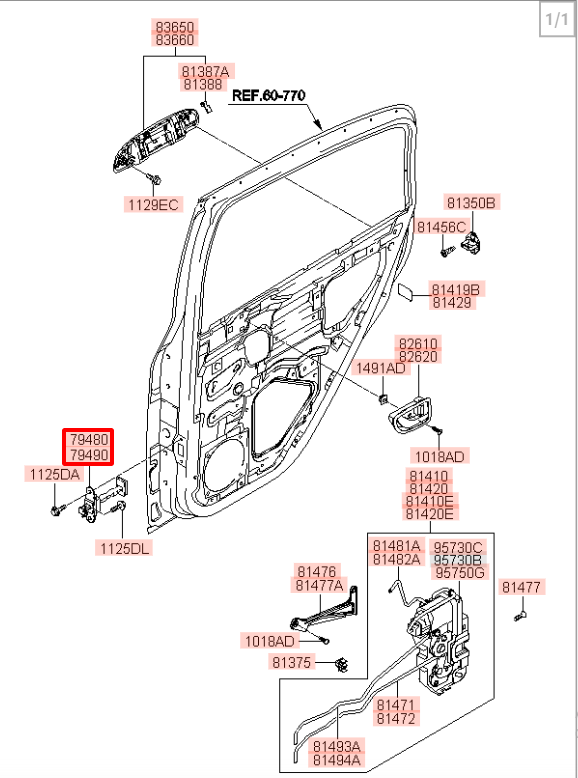 1/1

83650
83660

81387A
81388

REF.60-770

1129EC

81350B

81456C

81419B
81429

82610
82620

1491AD

1018AD

79480
79490

1125DA

1125DL

81410
81420
81410E
81420E

81481A
81482A

95730C
95730B
95750G

81477

81476
81477A

1018AD

81375

81471
81472

81493A
81494A