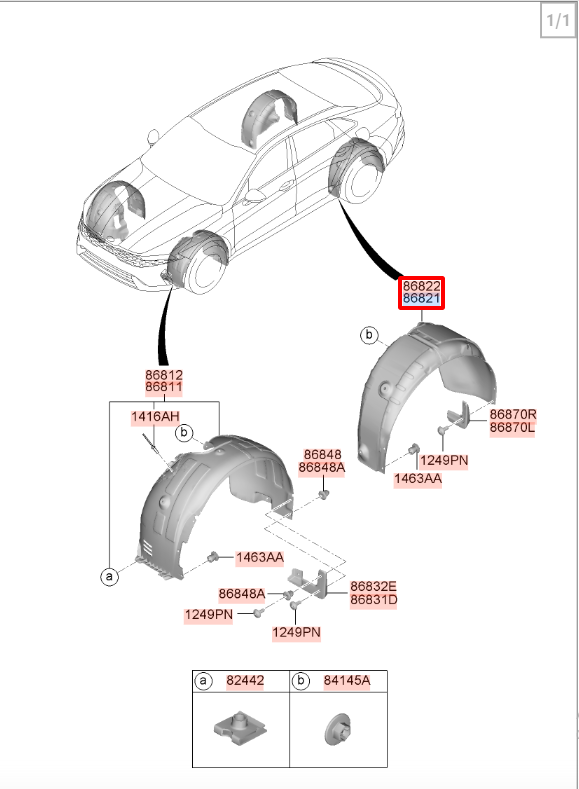 1/1

86822
86821

b

86870R
86870L

1249PN

1463AA

86812
86811

1416AH

b

86848
86848A

1463AA

a

86848A

86832E
86831D

1249PN

1249PN

| a 82442 | b 84145A |
|---|---|
| | |