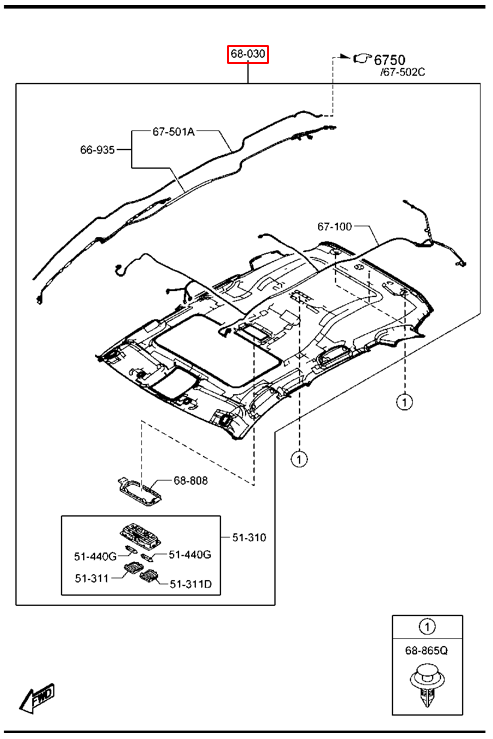 68-030

6750
/67-502C

67-501A
66-935

67-100

1
1

68-808

51-310
51-440G
51-440G
51-311
51-311D

1
68-865Q

FWD