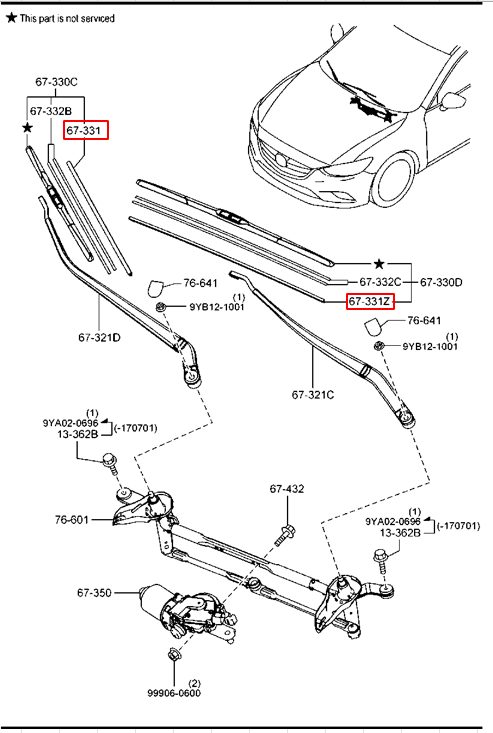 ★ This part is not serviced

67-330C
67-332B
★
67-331

★
67-332C
67-330D
67-331Z

76-641
(1)
9YB12-1001

67-321D

76-641
(1)
9YB12-1001

67-321C

(1)
9YA02-0696
13-362B
(-170701)

67-432

76-601

(1)
9YA02-0696
13-362B
(-170701)

67-350

(2)
99906-0600