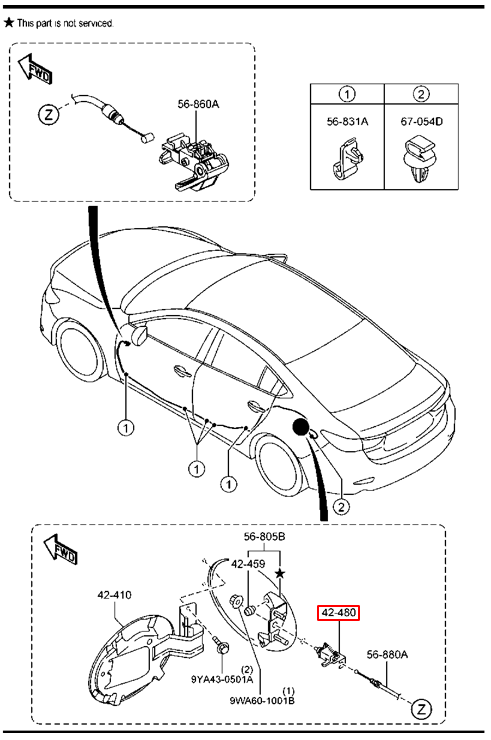 ★ This part is not serviced.

FWD

Z

56-860A

| 1 | 2 |
|---|---|
| 56-831A | 67-054D |

1

1

1

2

FWD

56-805B

42-459

★

42-410

42-480

56-880A

(2)

9YA43-0501A

(1)

9WA60-1001B

Z