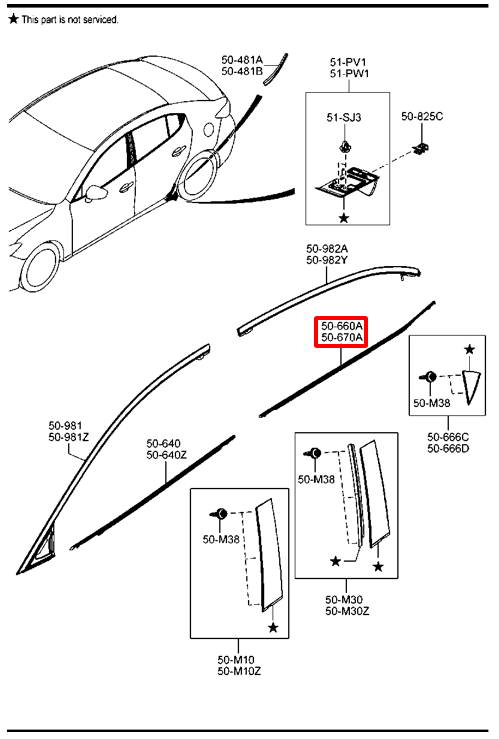 ★ This part is not serviced.

50-481A
50-481B

51-PV1
51-PW1

51-SJ3

50-825C

★

50-982A
50-982Y

50-660A
50-670A

★

50-M38

50-666C
50-666D

50-981
50-981Z

50-640
50-640Z

50-M38

★

★

50-M30
50-M30Z

50-M38

★

50-M10
50-M10Z