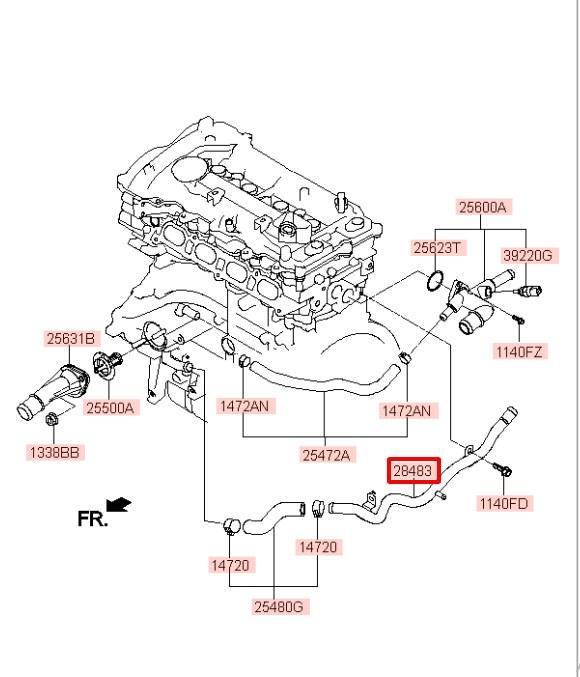 25600A
25623T
39220G
1140FZ
25631B
25500A
1338BB
1472AN
1472AN
25472A
28483
1140FD
FR.
14720
14720
25480G