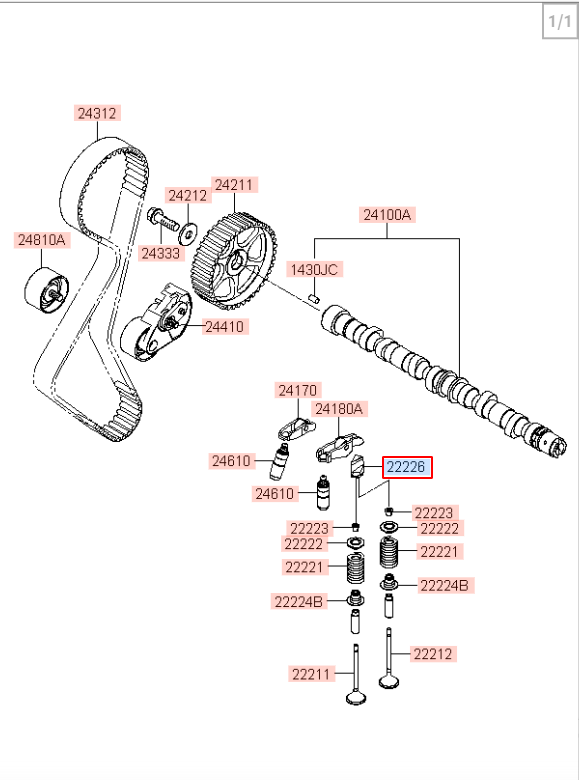 1/1

24312

24212

24211

24100A

24810A

24333

1430JC

24410

24170

24180A

24610

22226

24610

22223

22223

22222

22222

22221

22221

22224B

22224B

22212

22211