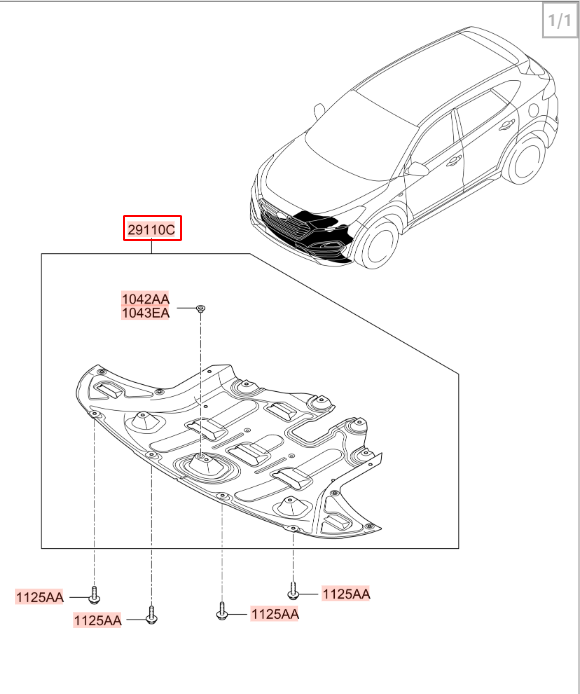 1/1

29110C

1042AA
1043EA

1125AA

1125AA

1125AA

1125AA