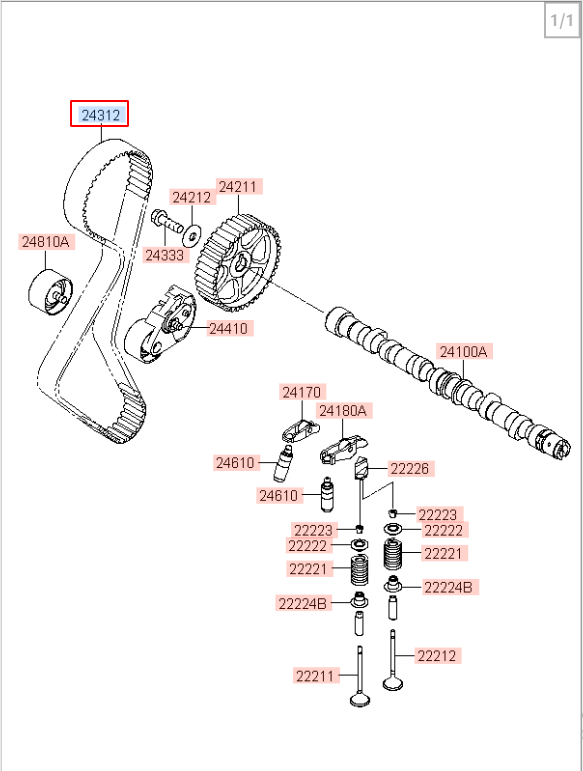 1/1

24312

24212
24211

24810A

24333

24410

24100A

24170
24180A

24610
22226

24610

22223
22223
22222
22222
22221
22221
22224B
22224B

22212

22211