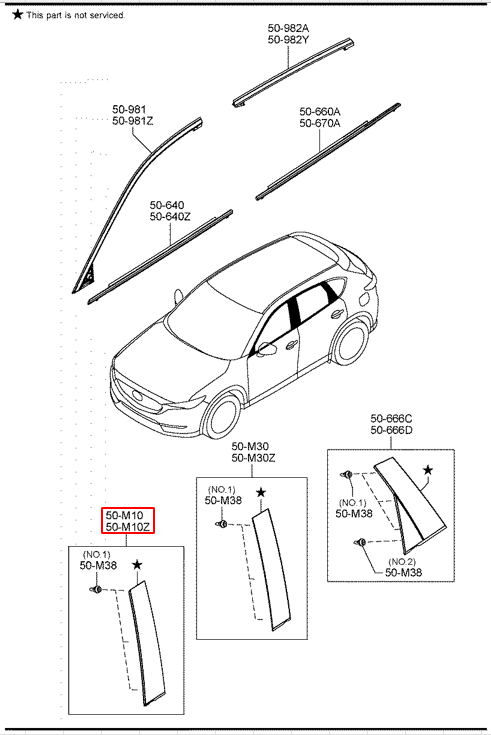 ★ This part is not serviced.

50-982A
50-982Y

50-981
50-981Z

50-660A
50-670A

50-640
50-640Z

50-666C
50-666D

★

(NO.1)
50-M38

(NO.2)
50-M38

50-M30
50-M30Z

(NO.1)
50-M38

★

50-M10
50-M10Z

(NO.1)
50-M38

★