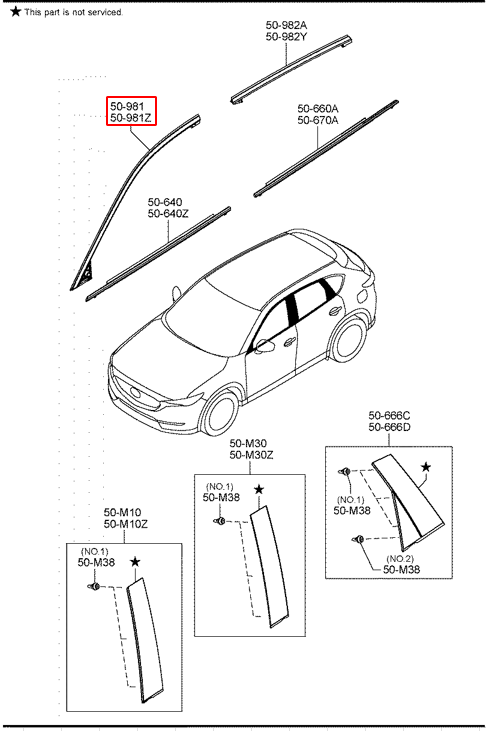 ★ This part is not serviced.

50-982A
50-982Y

50-981
50-981Z

50-660A
50-670A

50-640
50-640Z

50-666C
50-666D

★

(NO.1)
50-M38

(NO.2)
50-M38

50-M30
50-M30Z

(NO.1)
50-M38

★

50-M10
50-M10Z

(NO.1)
50-M38

★